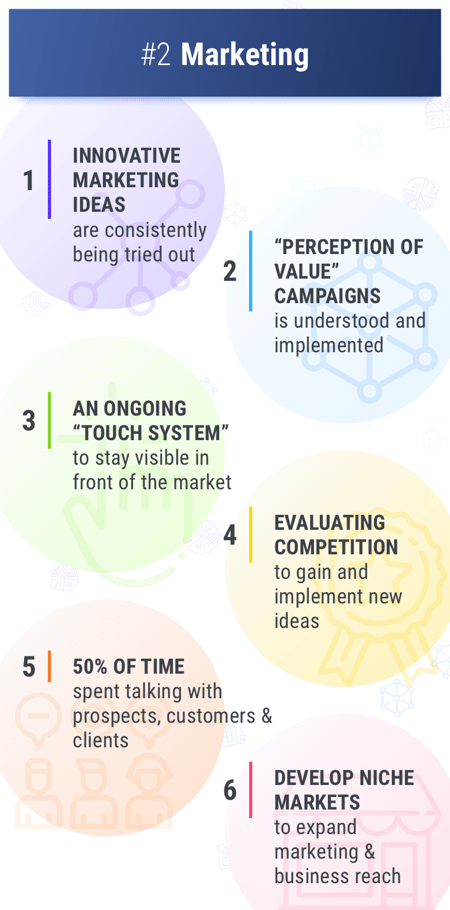 #2 Marketing

1 INNOVATIVE MARKETING IDEAS are consistently being tried out

2 “PERCEPTION OF VALUE” CAMPAIGNS is understood and implemented

3 AN ONGOING “TOUCH SYSTEM” to stay visible in front of the market

4 EVALUATING COMPETITION to gain and implement new ideas

5 50% OF TIME spent talking with prospects, customers & clients

6 DEVELOP NICHE MARKETS to expand marketing & business reach